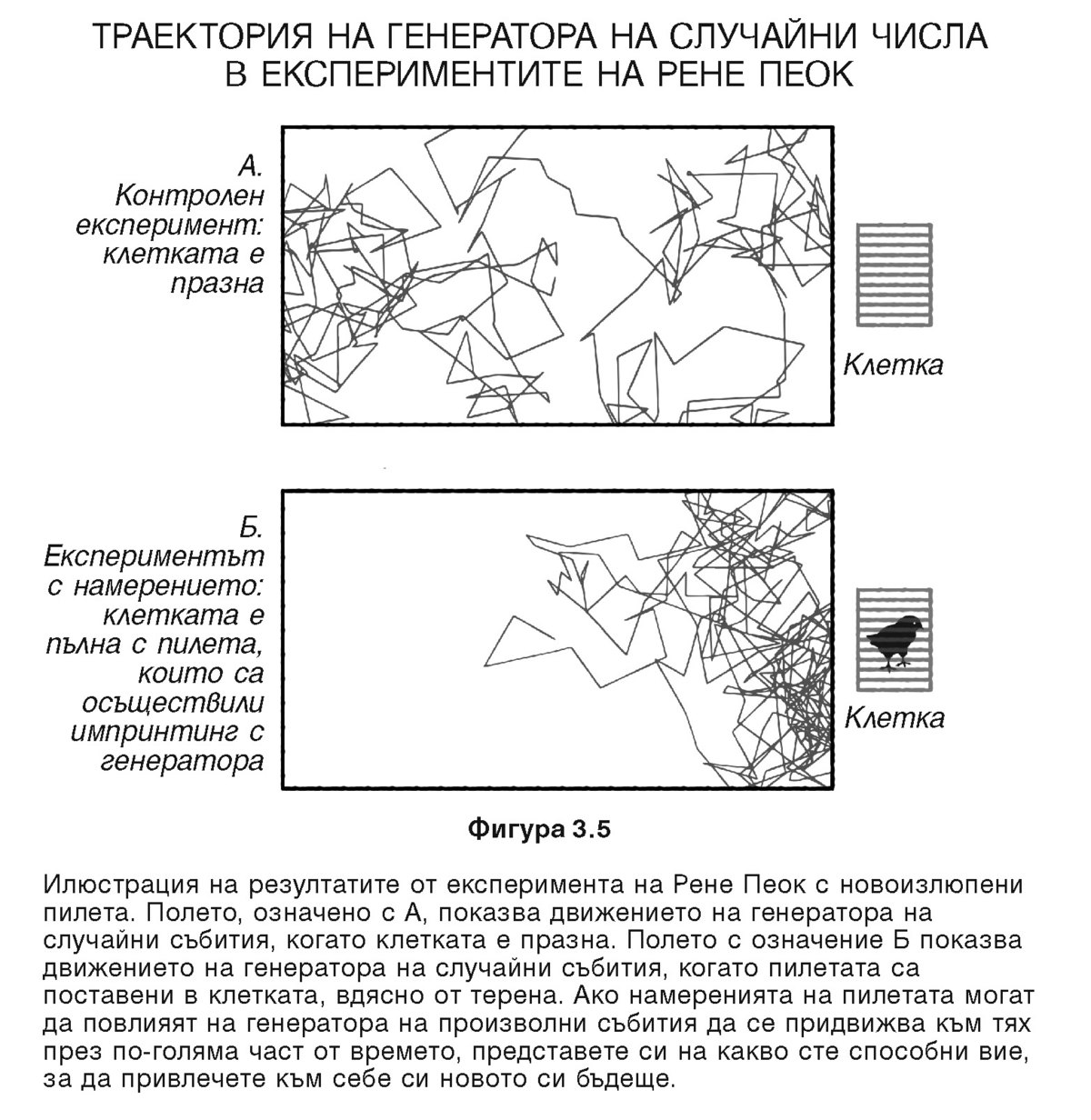 ТРАЕКТОРИЯ НА ГЕНЕРАТОРА НА СЛУЧАЙНИ ЧИСЛА В ЕКСПЕРИМЕНТИТЕ НА РЕНЕ ПЕОК

А. Контролен експеримент: клетката е празна

Клетка

Б. Експериментът с намерението: клетката е пълна с пилета, които са осъществили импринтинг с генератора

Клетка

Фигура 3.5

Илюстрация на резултатите от експеримента на Рене Пеок с новоизлюпени пилета. Полето, означено с А, показва движението на генератора на случайни събития, когато клетката е празна. Полето с означение Б показва движението на генератора на случайни събития, когато пилетата са поставени в клетката, вдясно от терена. Ако намеренията на пилетата могат да повлияят на генератора на произволни събития да се придвижва към тях през по-голяма част от времето, представете си на какво сте способни вие, за да привлечете към себе си новото си бъдеще.